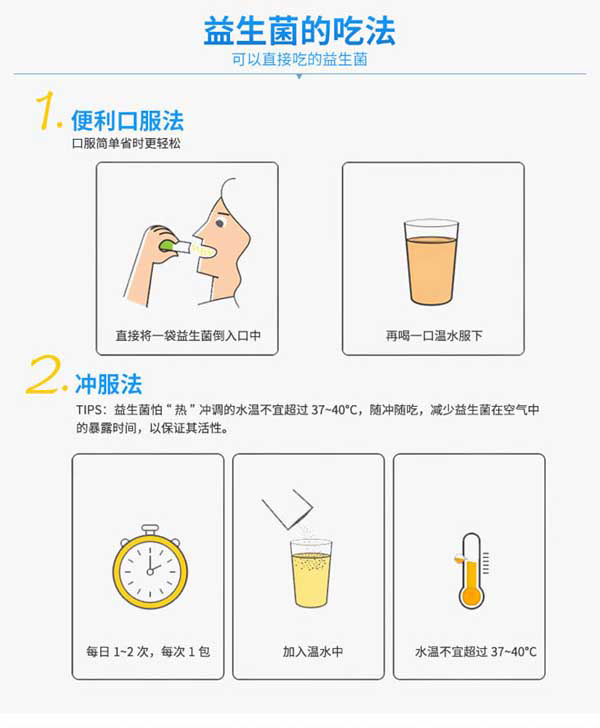 益生菌的吃法
可以直接吃的益生菌

1. 便利口服法
口服简单省时更轻松

直接将一袋益生菌倒入口中

再喝一口温水服下

2. 冲服法
TIPS：益生菌怕“热”冲调的水温不宜超过 37~40°C，随冲随吃，减少益生菌在空气中的暴露时间，以保证其活性。

每日 1~2 次，每次 1 包

加入温水中

水温不宜超过 37~40°C