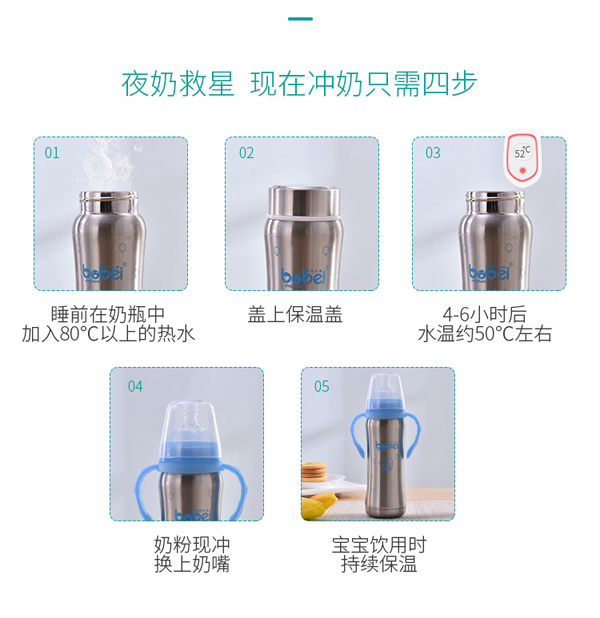 夜奶救星 现在冲奶只需四步

01

bobei

睡前在奶瓶中
加入80°C以上的热水

02

bobei

盖上保温盖

03

52°C

bobei

4-6小时后
水温约50°C左右

04

bobei

奶粉现冲
换上奶嘴

05

bobei

宝宝饮用时
持续保温