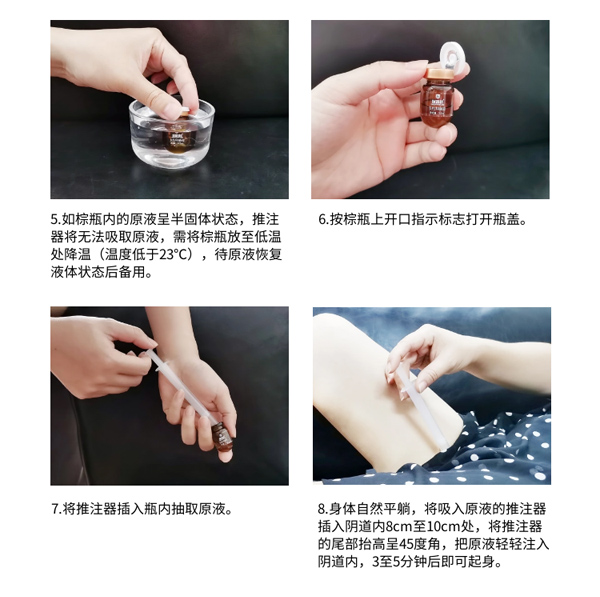 5.如棕瓶内的原液呈半固体状态，推注器将无法吸取原液，需将棕瓶放至低温处降温（温度低于23°C），待原液恢复液体状态后备用。

6.按棕瓶上开口指示标志打开瓶盖。

7.将推注器插入瓶内抽取原液。

8.身体自然平躺，将吸入原液的推注器插入阴道内8cm至10cm处，将推注器的尾部抬高呈45度角，把原液轻轻注入阴道内，3至5分钟后即可起身。