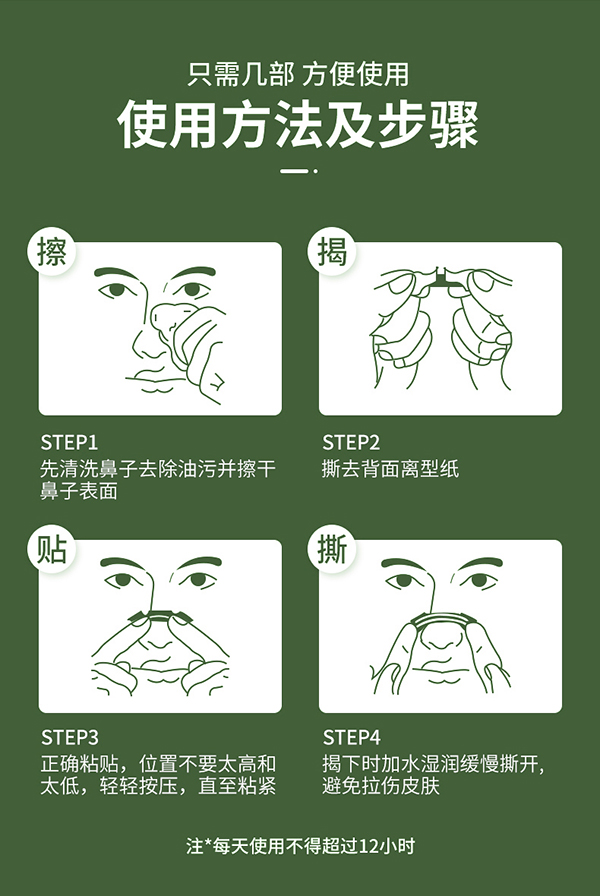 只需几部 方便使用

使用方法及步骤

擦

STEP1
先清洗鼻子去除油污并擦干鼻子表面

揭

STEP2
撕去背面离型纸

贴

STEP3
正确粘贴，位置不要太高和太低，轻轻按压，直至粘紧

撕

STEP4
揭下时加水湿润缓慢撕开，避免拉伤皮肤

注*每天使用不得超过12小时